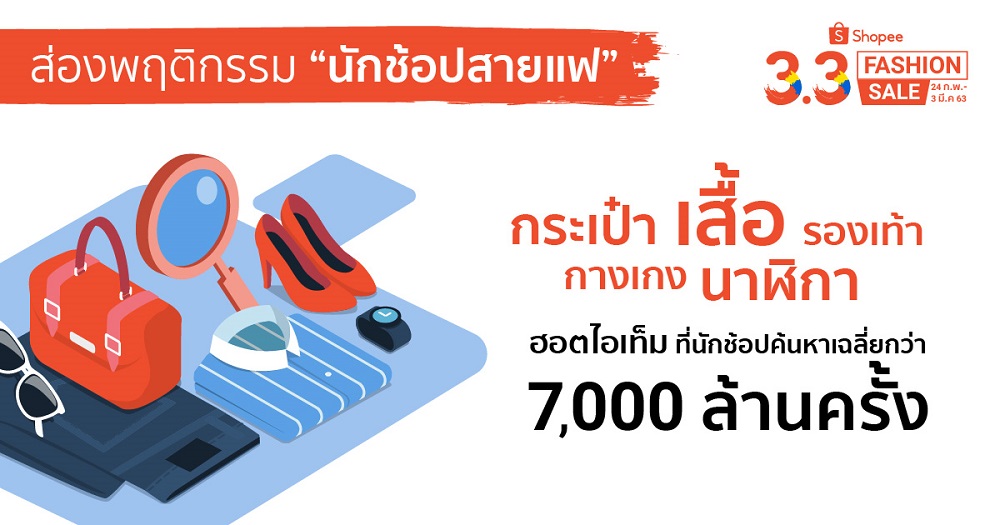 ส่องพฤติกรรม “นักช้อปสายแฟ”

Shopee
3.3 FASHION SALE
24 ก.พ.- 3 มี.ค 63

กระเป๋า เสื้อ รองเท้า
กางเกง นาฬิกา

ฮอตไอเท็ม ที่นักช้อปค้นหาเฉลี่ยกว่า
7,000 ล้านครั้ง